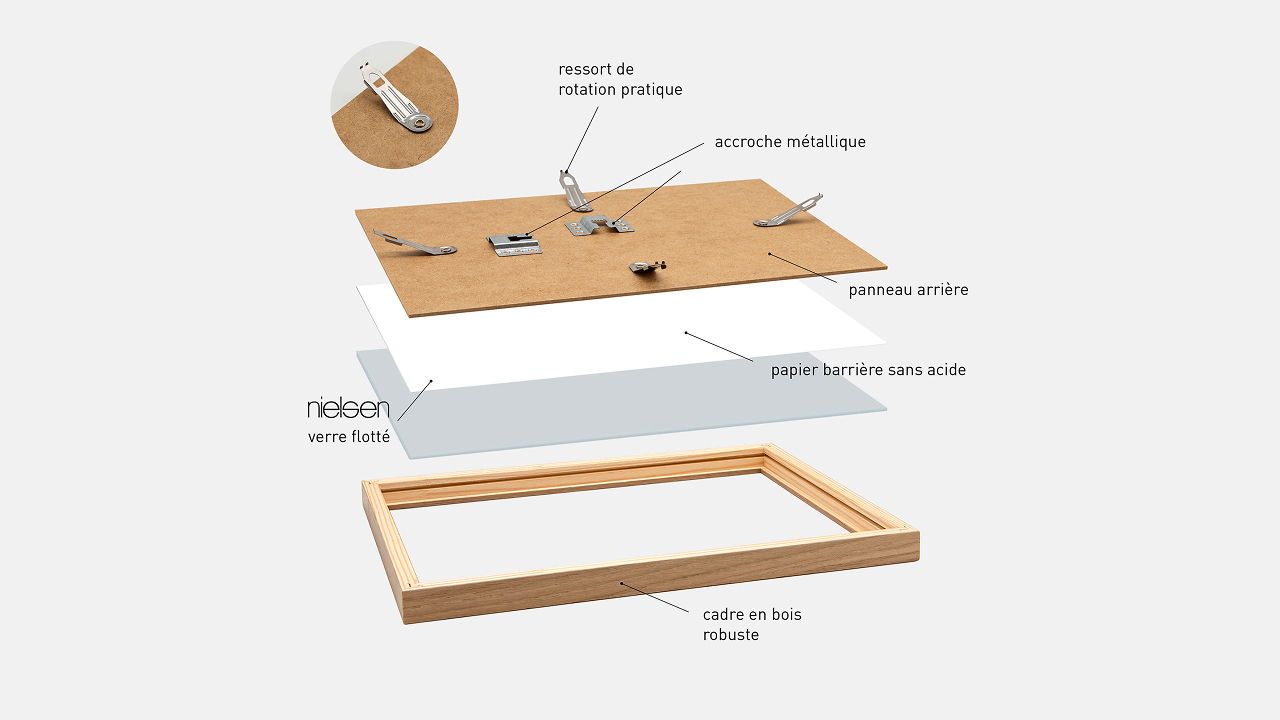 ressort de
rotation pratique

accroche métallique

panneau arrière

papier barrière sans acide

nielsen
verre flotté

cadre en bois
robuste